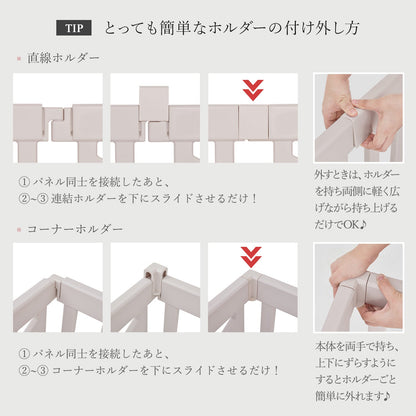 TIP とっても簡単なホルダーの付け外し方

直線ホルダー

① パネル同士を接続したあと、
②~③ 連結ホルダーを下にスライドさせるだけ！

外すときは、ホルダーを持ち両側に軽く広げながら持ち上げるだけでOK♪

コーナーホルダー

① パネル同士を接続したあと、
②~③ コーナーホルダーを下にスライドさせるだけ！

本体を両手で持ち、上下にずらすようにするとホルダーごと簡単に外れます♪