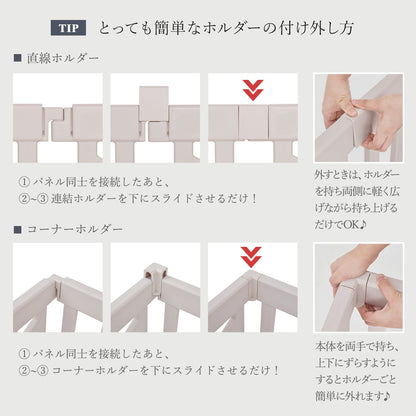 TIP とっても簡単なホルダーの付け外し方

■ 直線ホルダー

① パネル同士を接続したあと、
②~③ 連結ホルダーを下にスライドさせるだけ！

外すときは、ホルダーを持ち両側に軽く広げながら持ち上げるだけでOK♪

■ コーナーホルダー

① パネル同士を接続したあと、
②~③ コーナーホルダーを下にスライドさせるだけ！

本体を両手で持ち、上下にずらすようにするとホルダーごと簡単に外れます♪