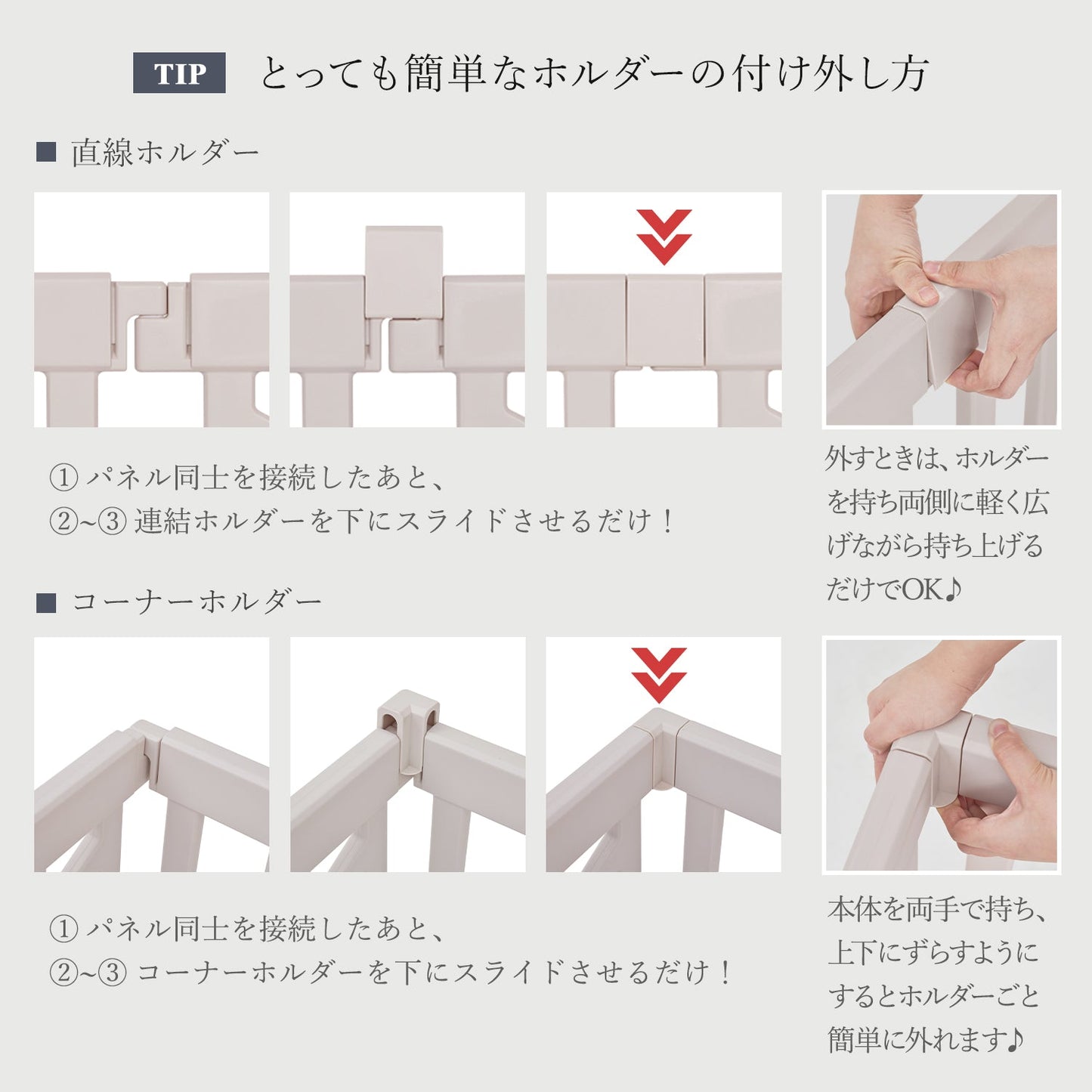 TIP　とっても簡単なホルダーの付け外し方

■ 直線ホルダー

① パネル同士を接続したあと、
②~③ 連結ホルダーを下にスライドさせるだけ！

外すときは、ホルダーを持ち両側に軽く広げながら持ち上げるだけでOK♪

■ コーナーホルダー

① パネル同士を接続したあと、
②~③ コーナーホルダーを下にスライドさせるだけ！

本体を両手で持ち、上下にずらすようにするとホルダーごと簡単に外れます♪