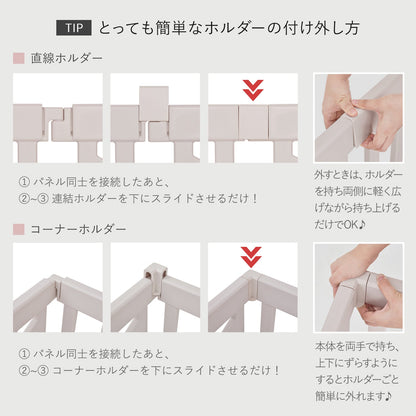 TIP とっても簡単なホルダーの付け外し方

直線ホルダー

① パネル同士を接続したあと、
②~③ 連結ホルダーを下にスライドさせるだけ！

外すときは、ホルダーを持ち両側に軽く広げながら持ち上げるだけでOK♪

コーナーホルダー

① パネル同士を接続したあと、
②~③ コーナーホルダーを下にスライドさせるだけ！

本体を両手で持ち、上下にずらすようにするとホルダーごと簡単に外れます♪