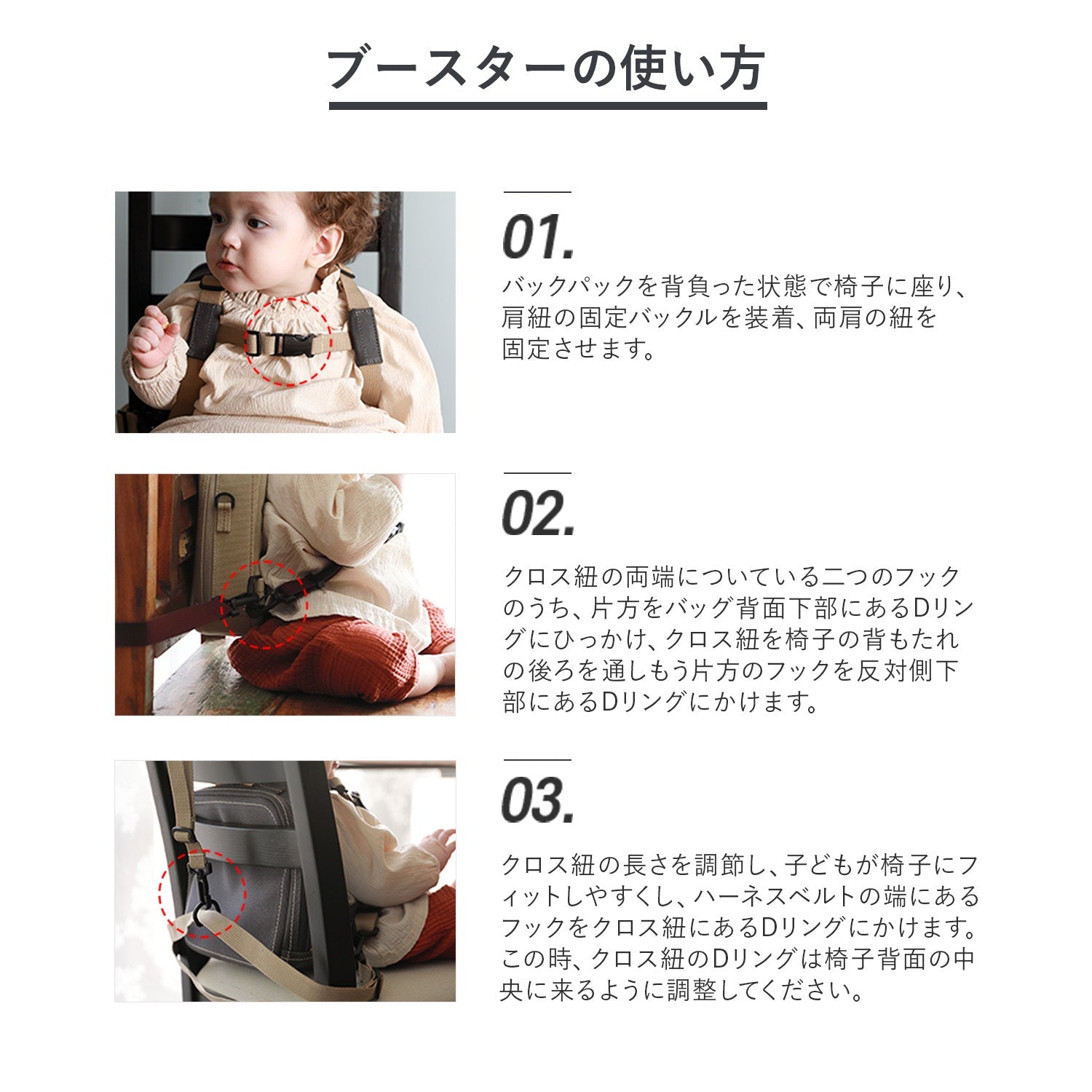 ブースターの使い方

01.

バックパックを背負った状態で椅子に座り、肩紐の固定バックルを装着、両肩の紐を固定させます。

02.

クロス紐の両端についている二つのフックのうち、片方をバッグ背面下部にあるDリングにひっかけ、クロス紐を椅子の背もたれの後ろを通しもう片方のフックを反対側下部にあるDリングにかけます。

03.

クロス紐の長さを調節し、子どもが椅子にフィットしやすくし、ハーネスベルトの端にあるフックをクロス紐にあるDリングにかけます。この時、クロス紐のDリングは椅子背面の中央に来るように調整してください。