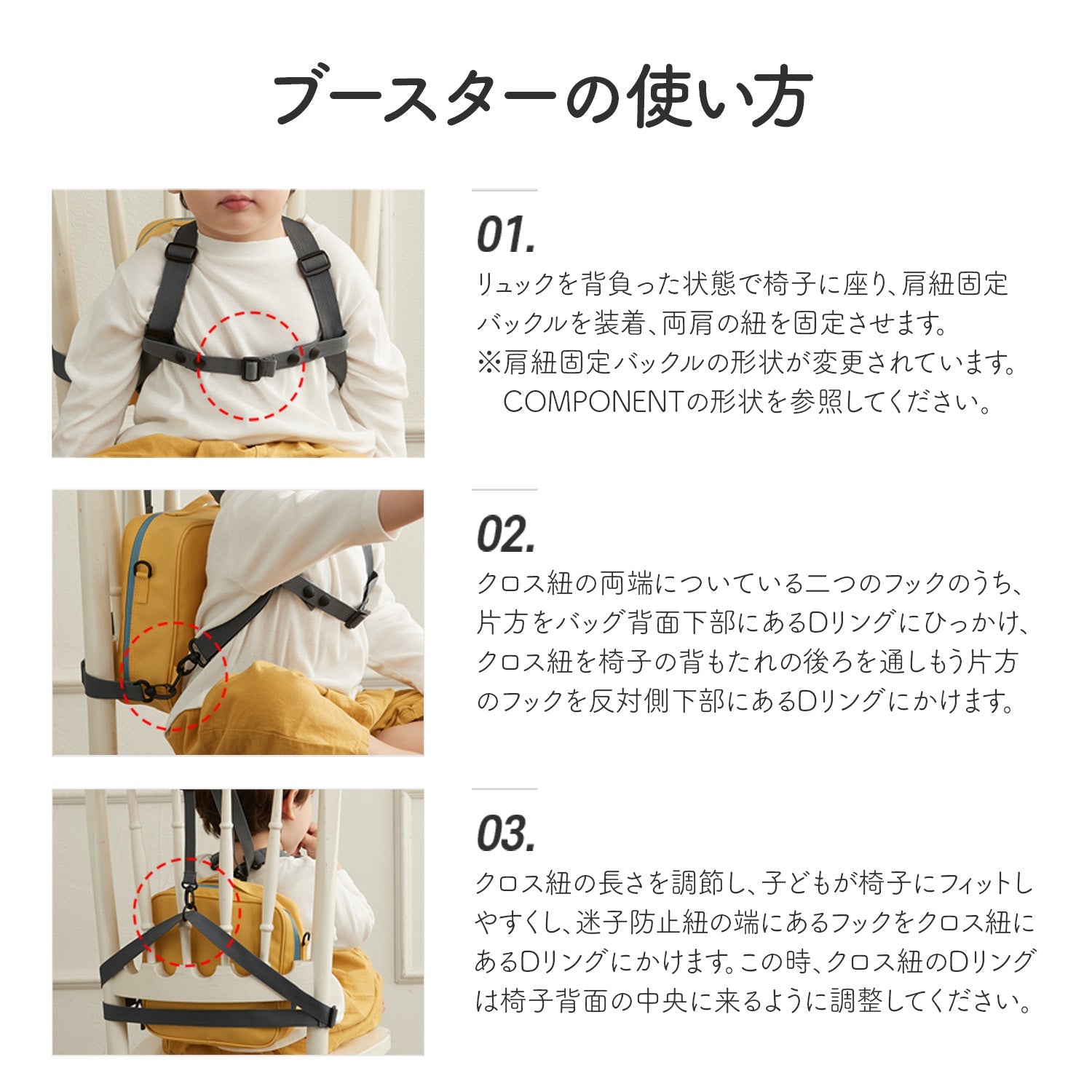 ブースターの使い方

01.
リュックを背負った状態で椅子に座り、肩紐固定バックルを装着、両肩の紐を固定させます。
※肩紐固定バックルの形状が変更されています。
COMPONENTの形状を参照してください。

02.
クロス紐の両端についている二つのフックのうち、片方をバッグ背面下部にあるDリングにひっかけ、クロス紐を椅子の背もたれの後ろを通しもう片方のフックを反対側下部にあるDリングにかけます。

03.
クロス紐の長さを調節し、子どもが椅子にフィットしやすくし、迷子防止紐の端にあるフックをクロス紐にあるDリングにかけます。この時、クロス紐のDリングは椅子背面の中央に来るように調整してください。