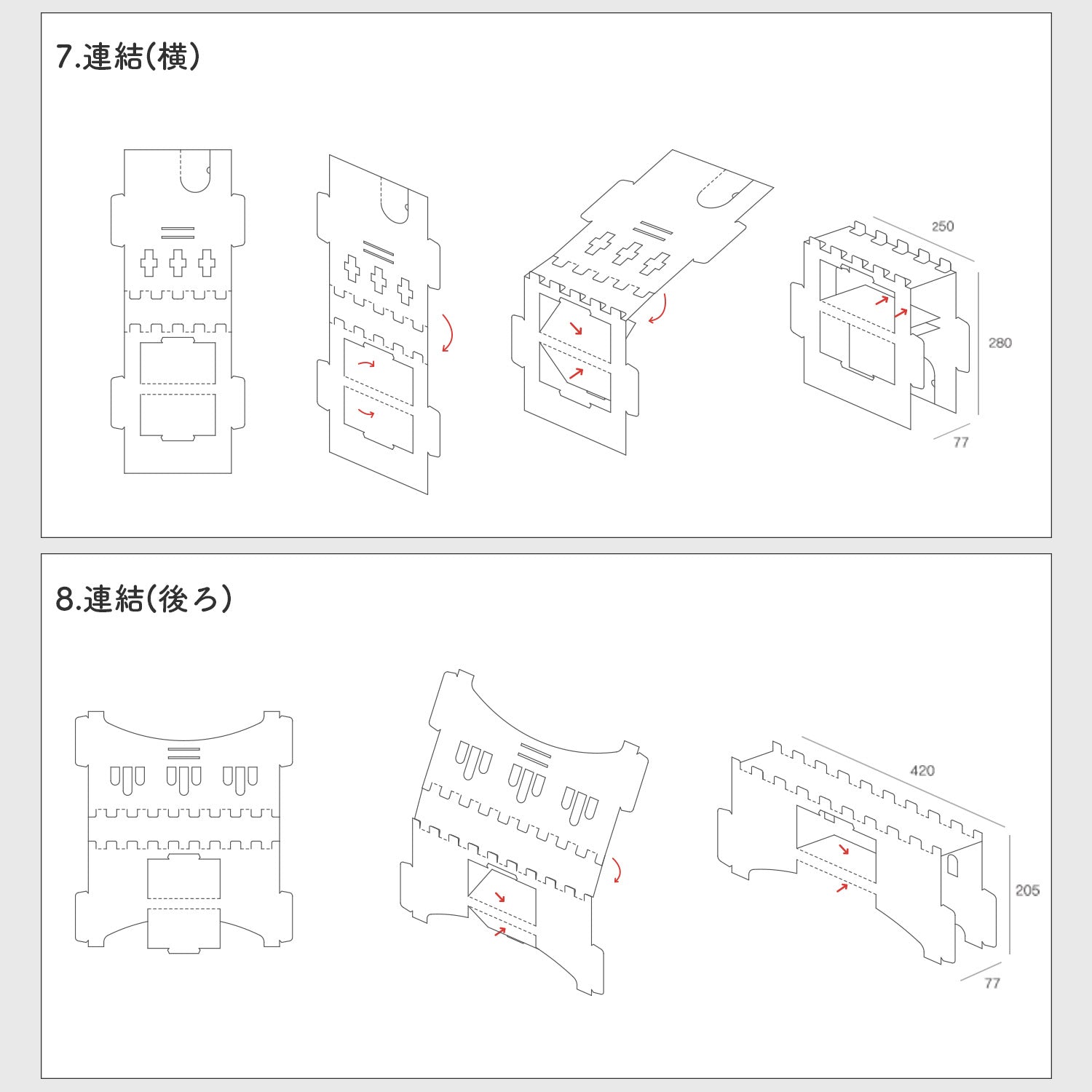 7.連結(横)

250

280

77

8.連結(後ろ)

420

205

77