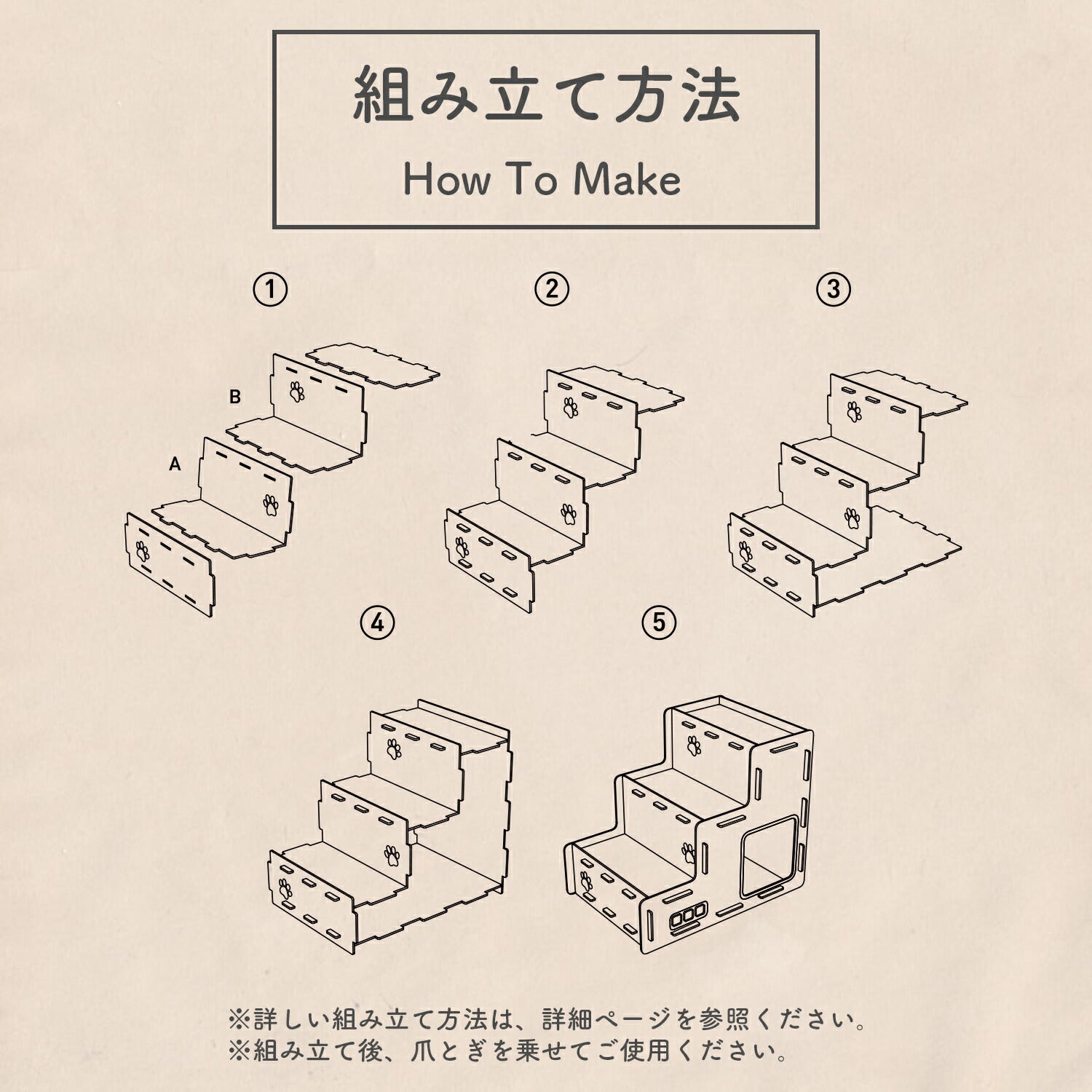 組み立て方法
How To Make

①

B

A

②

③

④

⑤

※詳しい組み立て方法は、詳細ページを参照ください。
※組み立て後、爪とぎを乗せてご使用ください。