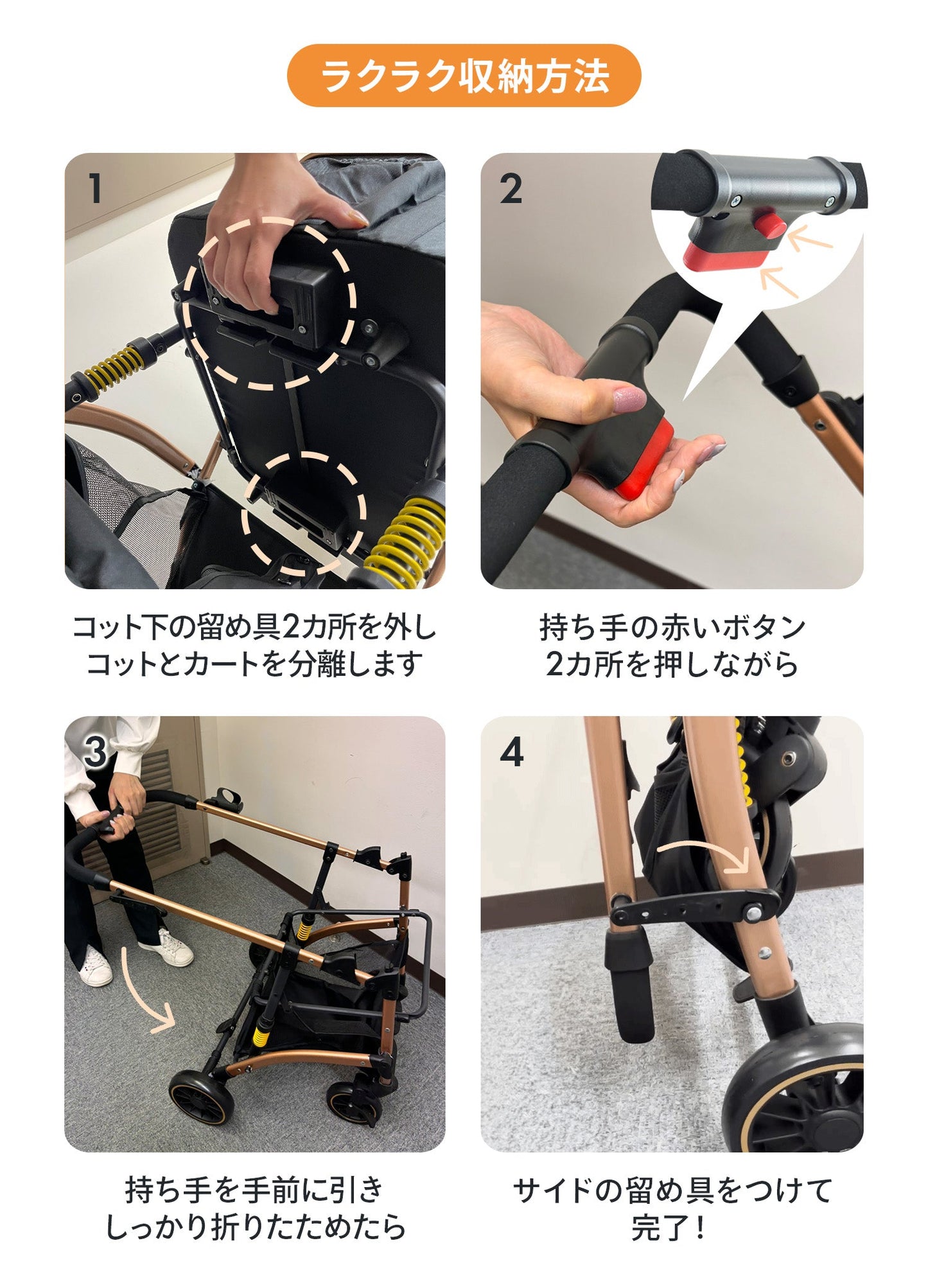 ラクラク収納方法

1

コット下の留め具2カ所を外し
コットとカートを分離します

2

持ち手の赤いボタン
2カ所を押しながら

3

持ち手を手前に引き
しっかり折りたためたら

4

サイドの留め具をつけて
完了！