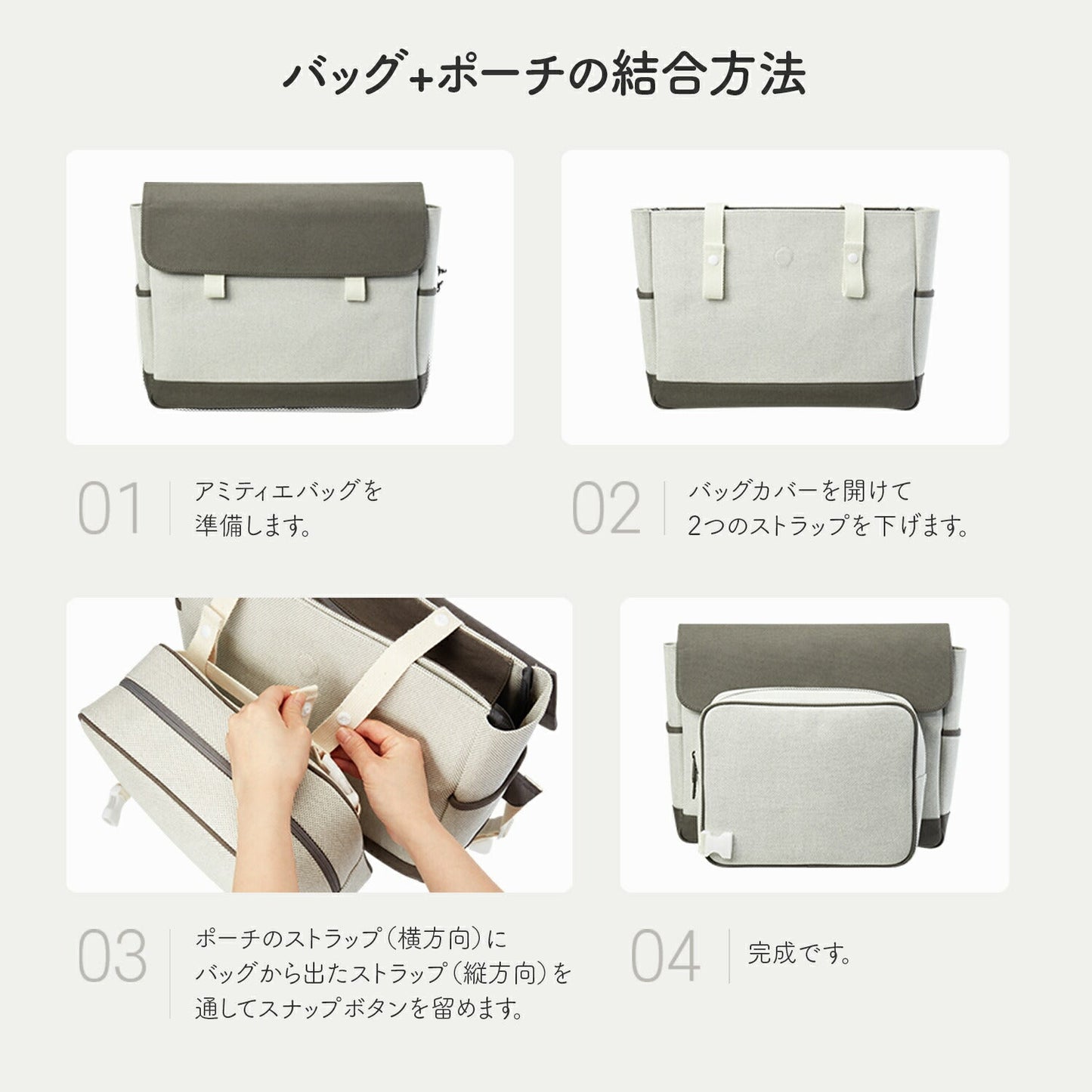 バッグ+ポーチの結合方法

01 アミティエバッグを準備します。

02 バッグカバーを開けて2つのストラップを下げます。

03 ポーチのストラップ（横方向）にバッグから出たストラップ（縦方向）を通してスナップボタンを留めます。

04 完成です。